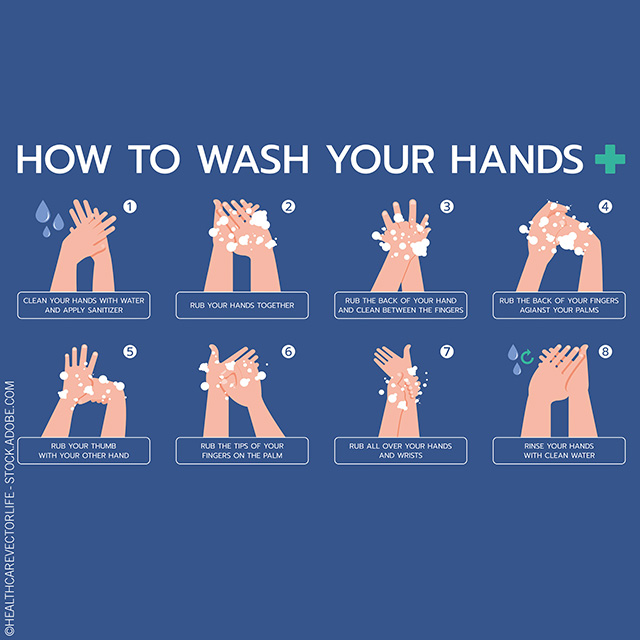 HOW TO WASH YOUR HANDS

1
CLEAN YOUR HANDS WITH WATER AND APPLY SANITIZER

2
RUB YOUR HANDS TOGETHER

3
RUB THE BACK OF YOUR HAND AND CLEAN BETWEEN THE FINGERS

4
RUB THE BACK OF YOUR FINGERS AGIANST YOUR PALMS

5
RUB YOUR THUMB WITH YOUR OTHER HAND

6
RUB THE TIPS OF YOUR FINGERS ON THE PALM

7
RUB ALL OVER YOUR HANDS AND WRISTS

8
RINSE YOUR HANDS WITH CLEAN WATER

©HEALTHCAREVECTORLIFE - STOCK.ADOBE.COM